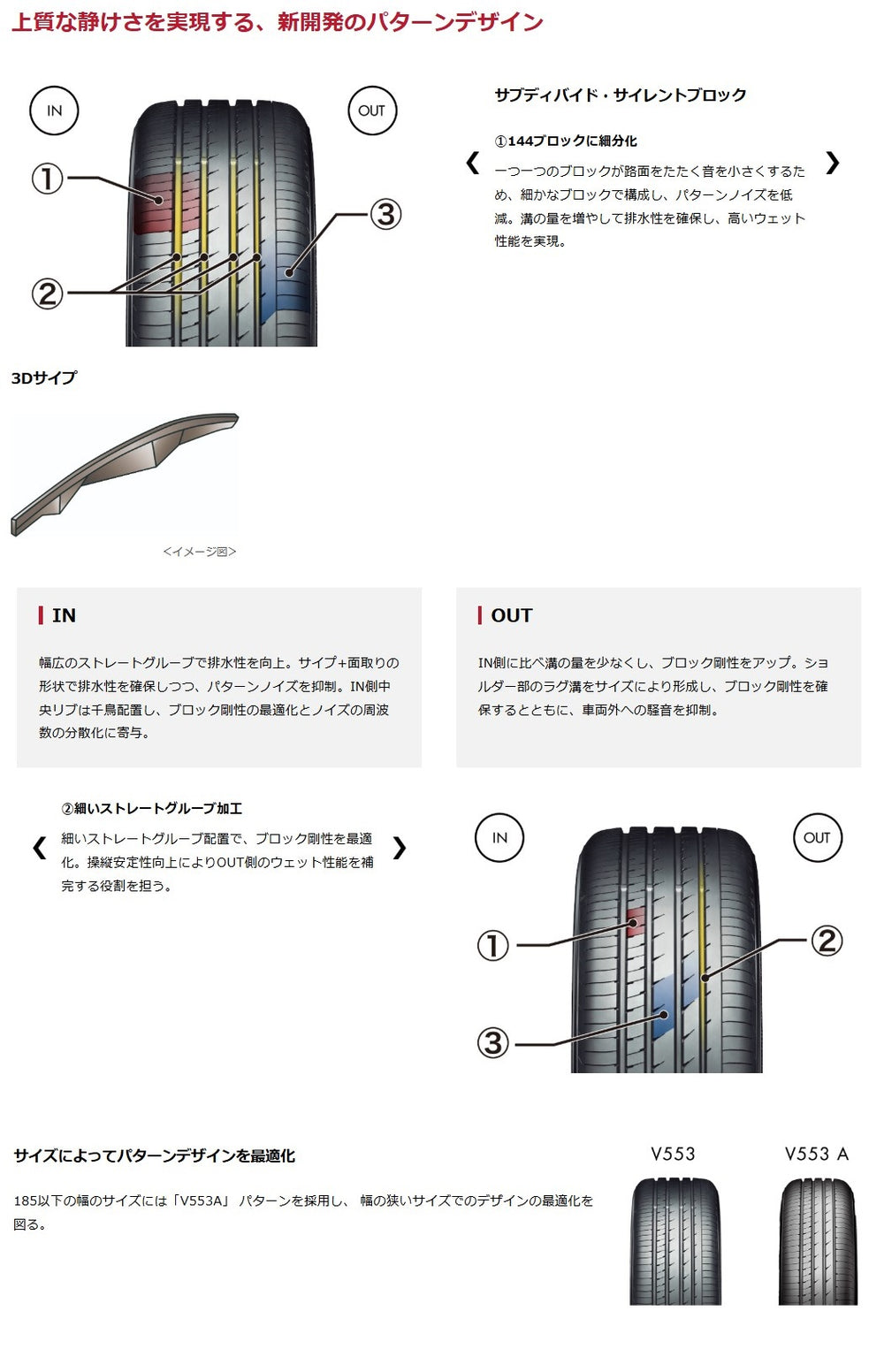 上質な静けさを実現する、新開発のパターンデザイン

IN

OUT

①

②

③

サブディバイド・サイレントブロック

❮

①144ブロックに細分化

一つ一つのブロックが路面をたたく音を小さくするため、細かなブロックで構成し、パターンノイズを低減。溝の量を増やして排水性を確保し、高いウェット性能を実現。

❯

3Dサイプ

<イメージ図>

IN

幅広のストレートグルーブで排水性を向上。サイプ+面取りの形状で排水性を確保しつつ、パターンノイズを抑制。IN側中央リブは千鳥配置し、ブロック剛性の最適化とノイズの周波数の分散化に寄与。

OUT

IN側に比べ溝の量を少なくし、ブロック剛性をアップ。ショルダー部のラグ溝をサイズにより形成し、ブロック剛性を確保するとともに、車両外への騒音を抑制。

❮

②細いストレートグルーブ加工

細いストレートグルーブ配置で、ブロック剛性を最適化。操縦安定性向上によりOUT側のウェット性能を補完する役割を担う。

❯

IN

OUT

①

②

③

サイズによってパターンデザインを最適化

185以下の幅のサイズには「V553A」 パターンを採用し、 幅の狭いサイズでのデザインの最適化を図る。

V553

V553 A