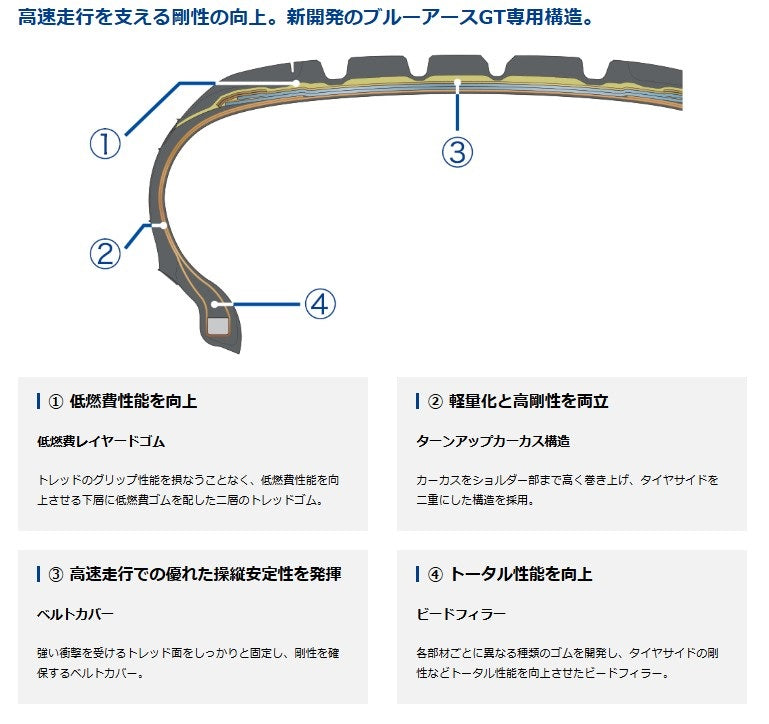 高速走行を支える剛性の向上。新開発のブルーアースGT専用構造。

①

③

②

④

① 低燃費性能を向上

低燃費レイヤードゴム

トレッドのグリップ性能を損なうことなく、低燃費性能を向上させる下層に低燃費ゴムを配した二層のトレッドゴム。

② 軽量化と高剛性を両立

ターンアップカーカス構造

カーカスをショルダー部まで高く巻き上げ、タイヤサイドを二重にした構造を採用。

③ 高速走行での優れた操縦安定性を発揮

ベルトカバー

強い衝撃を受けるトレッド面をしっかりと固定し、剛性を確保するベルトカバー。

④ トータル性能を向上

ビードフィラー

各部材ごとに異なる種類のゴムを開発し、タイヤサイドの剛性などトータル性能を向上させたビードフィラー。